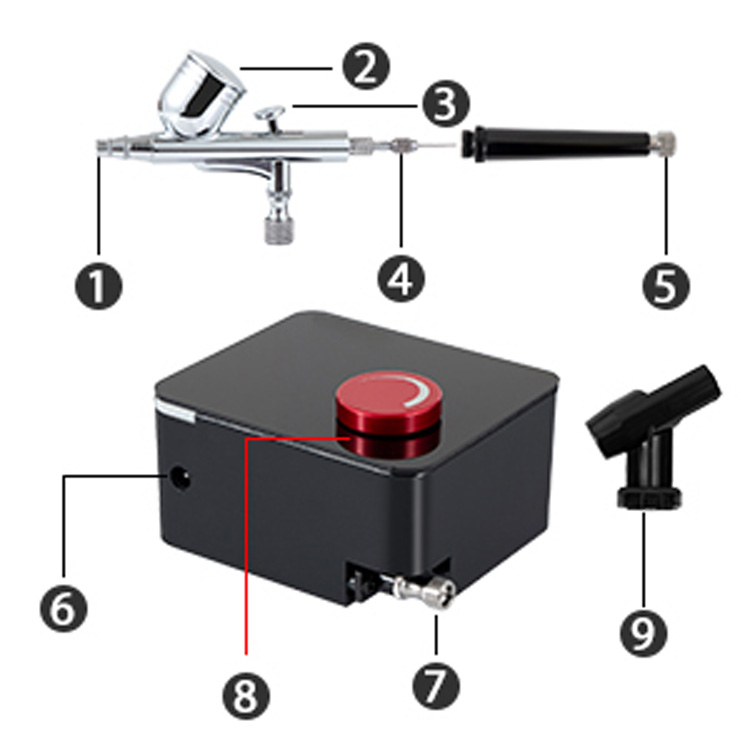 2
3
1
4
5
6
8
7
9